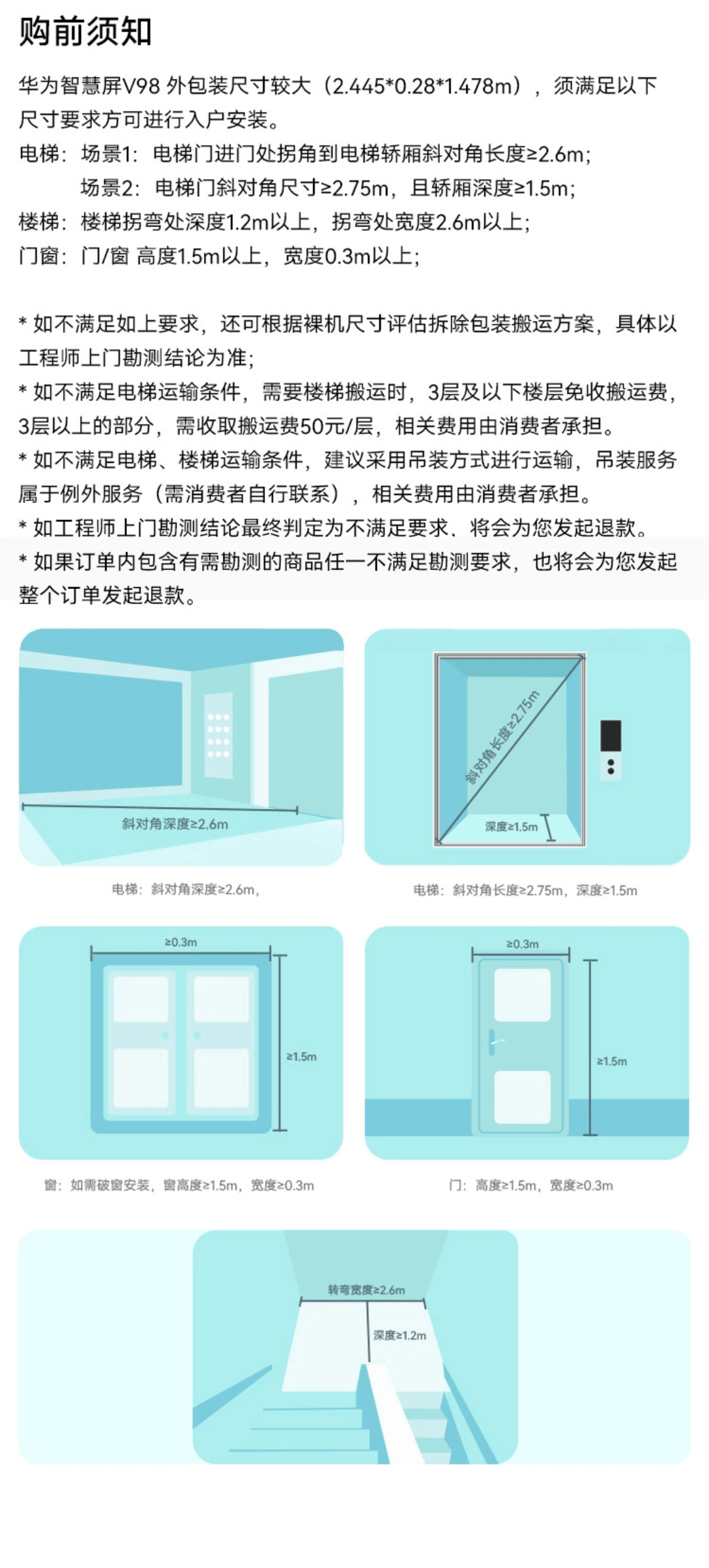 购前须知

华为智慧屏V98 外包装尺寸较大（2.445*0.28*1.478m），须满足以下尺寸要求方可进行入户安装。
电梯：场景1：电梯门进门处拐角到电梯轿厢斜对角长度≥2.6m；
场景2：电梯门斜对角尺寸≥2.75m，且轿厢深度≥1.5m；
楼梯：楼梯拐弯处深度1.2m以上，拐弯处宽度2.6m以上；
门窗：门/窗 高度1.5m以上，宽度0.3m以上；

* 如不满足如上要求，还可根据裸机尺寸评估拆除包装搬运方案，具体以工程师上门勘测结论为准；
* 如不满足电梯运输条件，需要楼梯搬运时，3层及以下楼层免收搬运费，3层以上的部分，需收取搬运费50元/层，相关费用由消费者承担。
* 如不满足电梯、楼梯运输条件，建议采用吊装方式进行运输，吊装服务属于例外服务（需消费者自行联系），相关费用由消费者承担。
* 如工程师上门勘测结论最终判定为不满足要求，将会为您发起退款。
* 如果订单内包含有需勘测的商品任一不满足勘测要求，也将会为您发起整个订单发起退款。

斜对角深度≥2.6m
电梯：斜对角深度≥2.6m，

斜对角长度≥2.75m
深度≥1.5m
电梯：斜对角长度≥2.75m，深度≥1.5m

≥0.3m
≥1.5m
窗：如需破窗安装，窗高度≥1.5m，宽度≥0.3m

≥0.3m
≥1.5m
门：高度≥1.5m，宽度≥0.3m

转弯宽度≥2.6m
深度≥1.2m