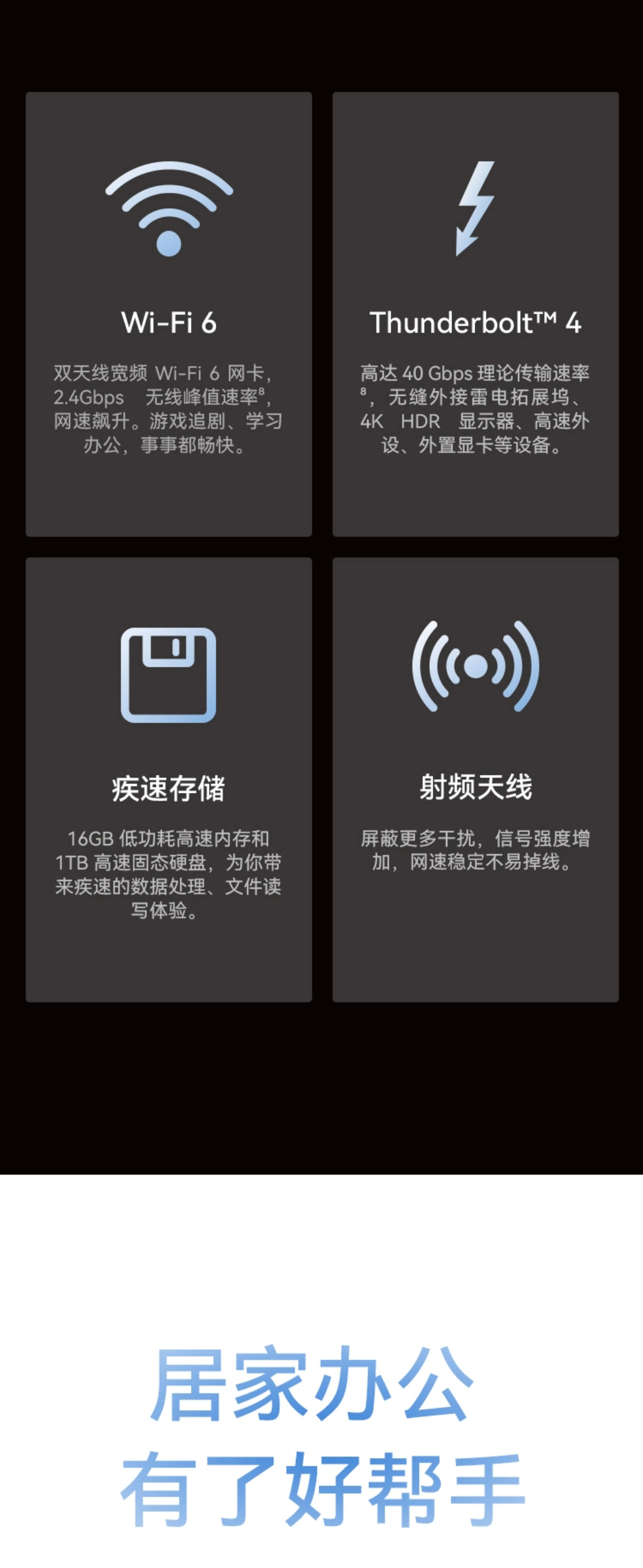 Wi-Fi 6

双天线宽频Wi-Fi 6网卡，2.4Gbps 无线峰值速率$^{8}$，网速飙升。游戏追剧、学习办公，事事都畅快。

Thunderbolt™ 4

高达40 Gbps理论传输速率$^{8}$，无缝外接雷电拓展坞、4K HDR 显示器、高速外设、外置显卡等设备。

疾速存储

16GB低功耗高速内存和1TB高速固态硬盘，为你带来疾速的数据处理、文件读写体验。

射频天线

屏蔽更多干扰，信号强度增加，网速稳定不易掉线。

居家办公
有了好帮手